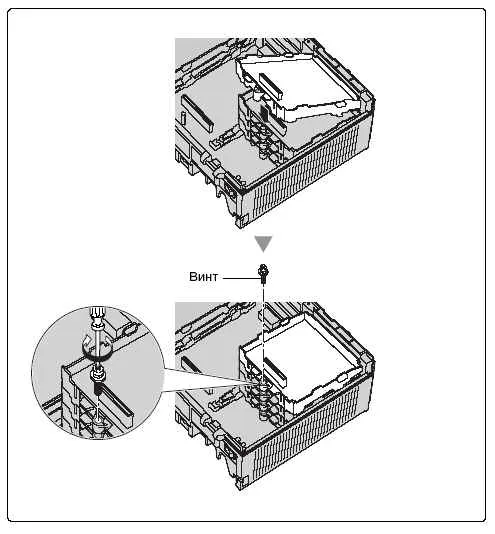 Винт